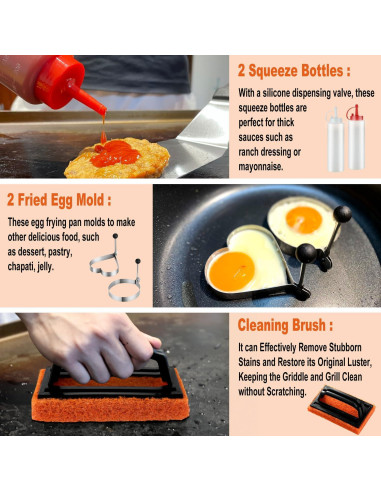 2 Squeeze Bottles :

With a silicone dispensing valve, these squeeze bottles are perfect for thick sauces such as ranch dressing or mayonnaise.

2 Fried Egg Mold :

These egg frying pan molds to make other delicious food, such as dessert, pastry, chapati, jelly.

Cleaning Brush :

It can Effectively Remove Stubborn Stains and Restore its Original Luster, Keeping the Griddle and Grill Clean without Scratching.