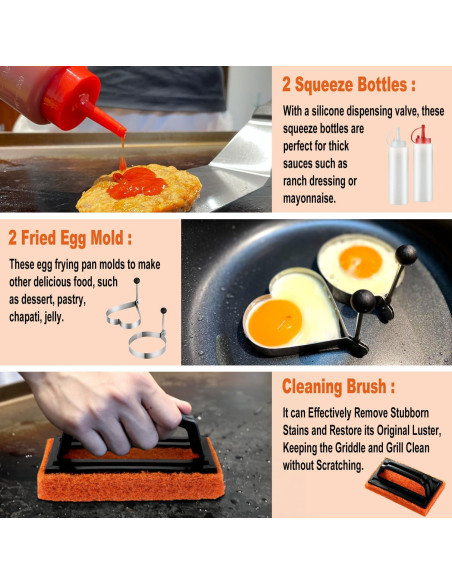 2 Squeeze Bottles :

With a silicone dispensing valve, these squeeze bottles are perfect for thick sauces such as ranch dressing or mayonnaise.

2 Fried Egg Mold :

These egg frying pan molds to make other delicious food, such as dessert, pastry, chapati, jelly.

Cleaning Brush :

It can Effectively Remove Stubborn Stains and Restore its Original Luster, Keeping the Griddle and Grill Clean without Scratching.