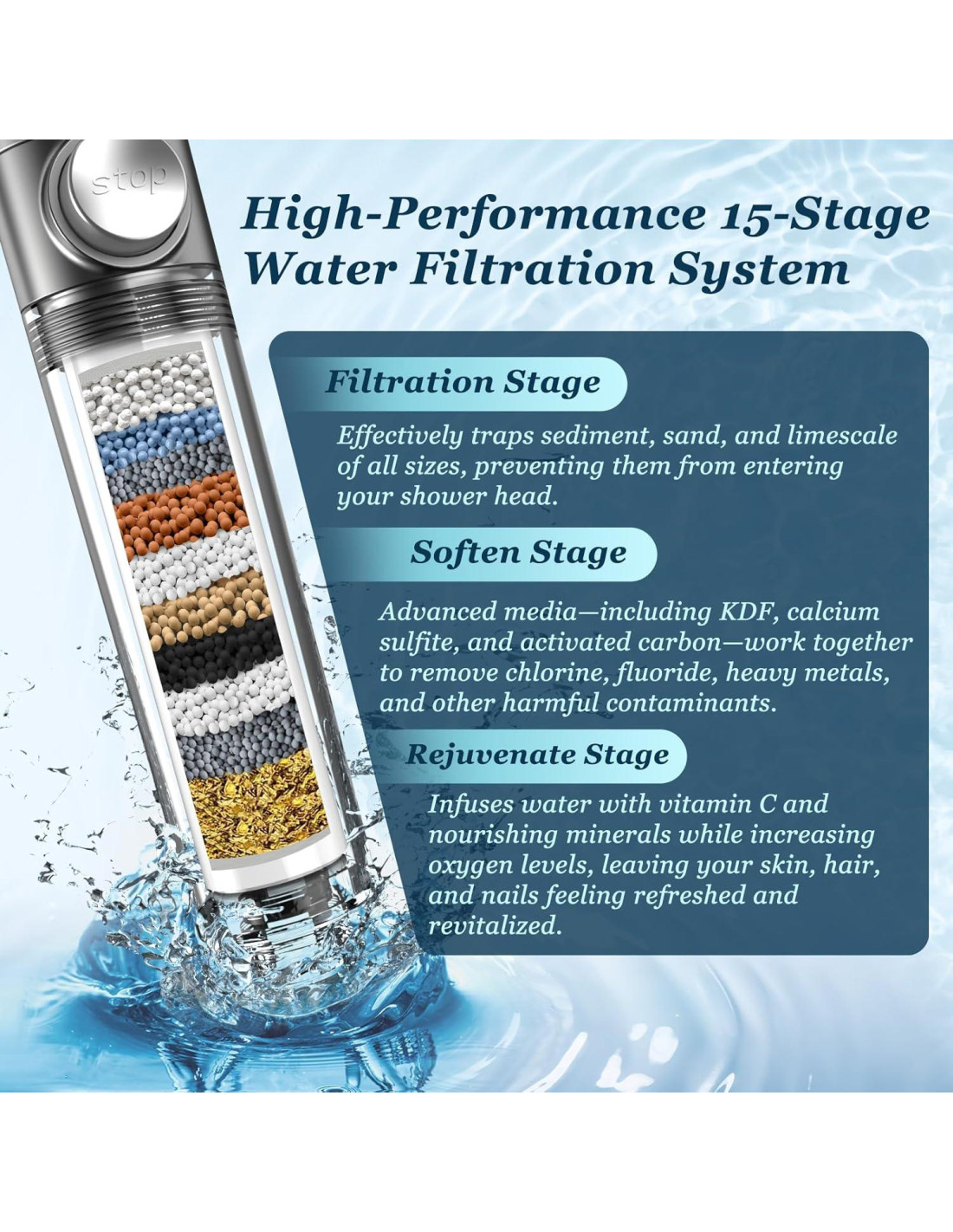 stop

High-Performance 15-Stage Water Filtration System

Filtration Stage

Effectively traps sediment, sand, and limescale of all sizes, preventing them from entering your shower head.

Soften Stage

Advanced media—including KDF, calcium sulfite, and activated carbon—work together to remove chlorine, fluoride, heavy metals, and other harmful contaminants.

Rejuvenate Stage

Infuses water with vitamin C and nourishing minerals while increasing oxygen levels, leaving your skin, hair, and nails feeling refreshed and revitalized.