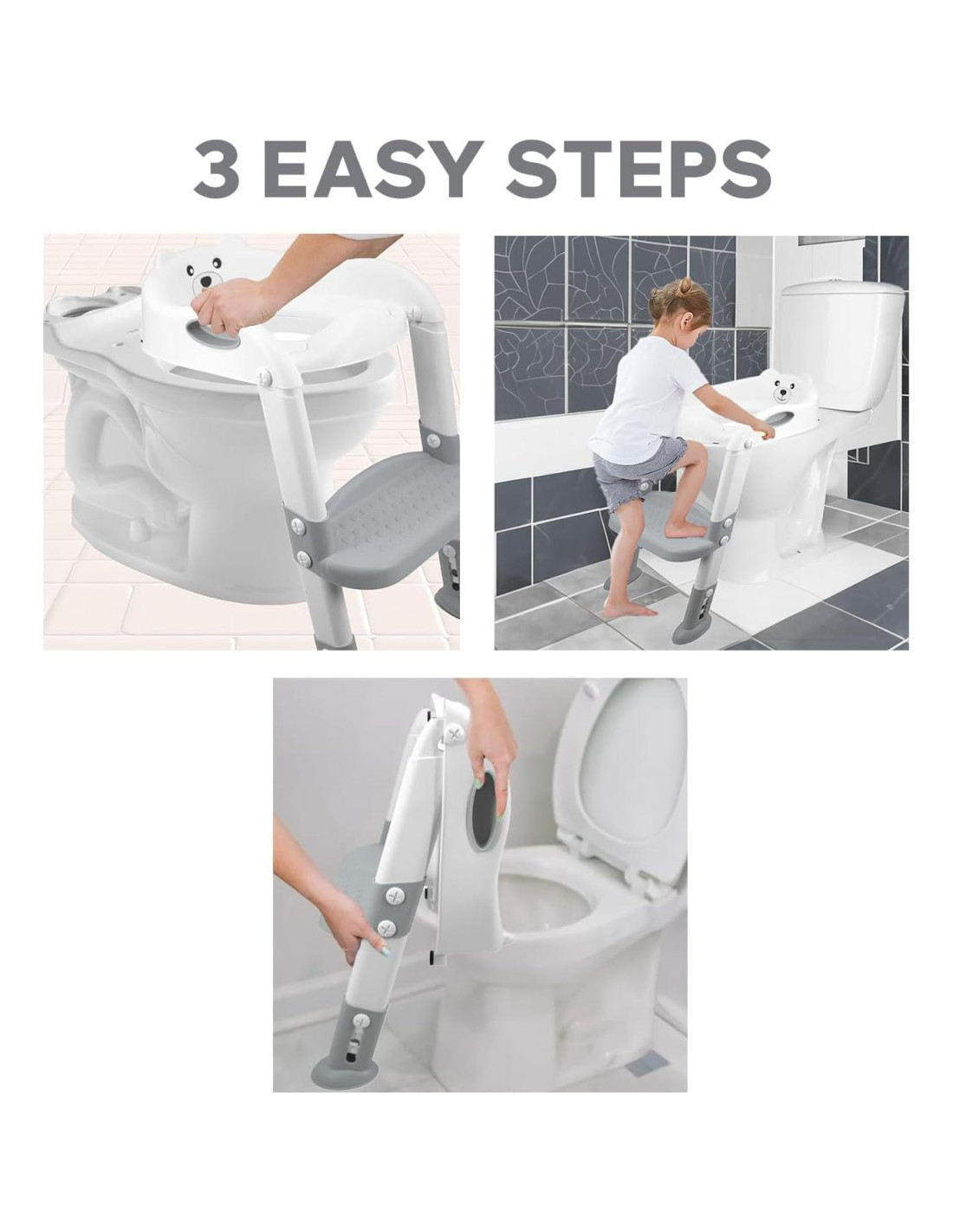 3 EASY STEPS