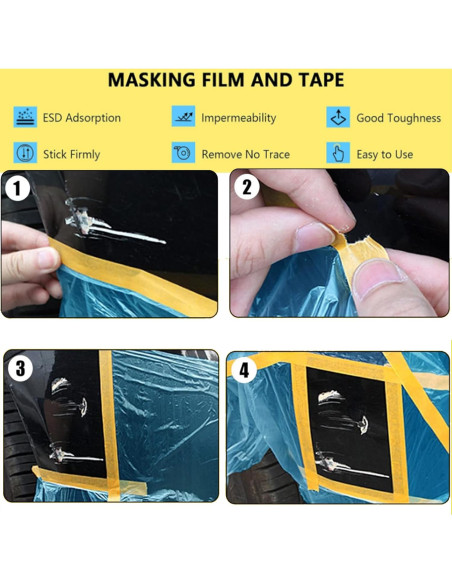 MASKING FILM AND TAPE

ESD Adsorption

Impermeability

Good Toughness

Stick Firmly

Remove No Trace

Easy to Use

1

2

3

4