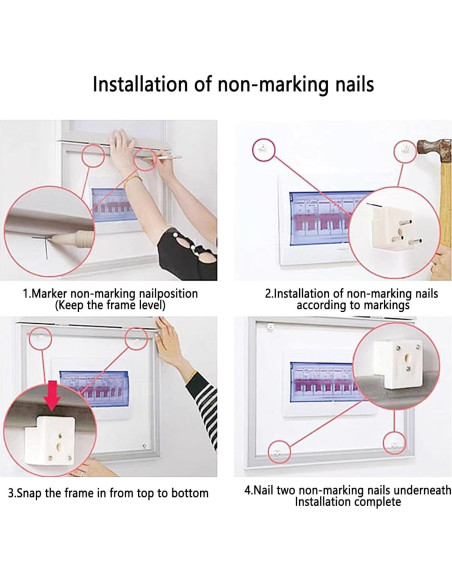 Installation of non-marking nails

1.Marker non-marking nailposition
(Keep the frame level)

2.Installation of non-marking nails according to markings

3.Snap the frame in from top to bottom

4.Nail two non-marking nails underneath
Installation complete