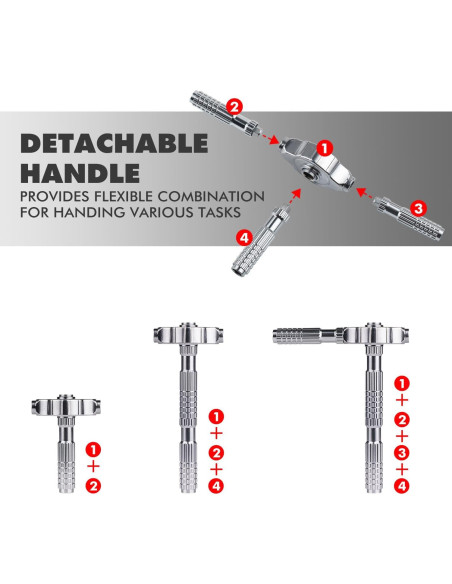 DETACHABLE HANDLE
PROVIDES FLEXIBLE COMBINATION FOR HANDING VARIOUS TASKS

2
1
3
4

1
+
2

1
+
2
+
4

1
+
2
+
3
+
4