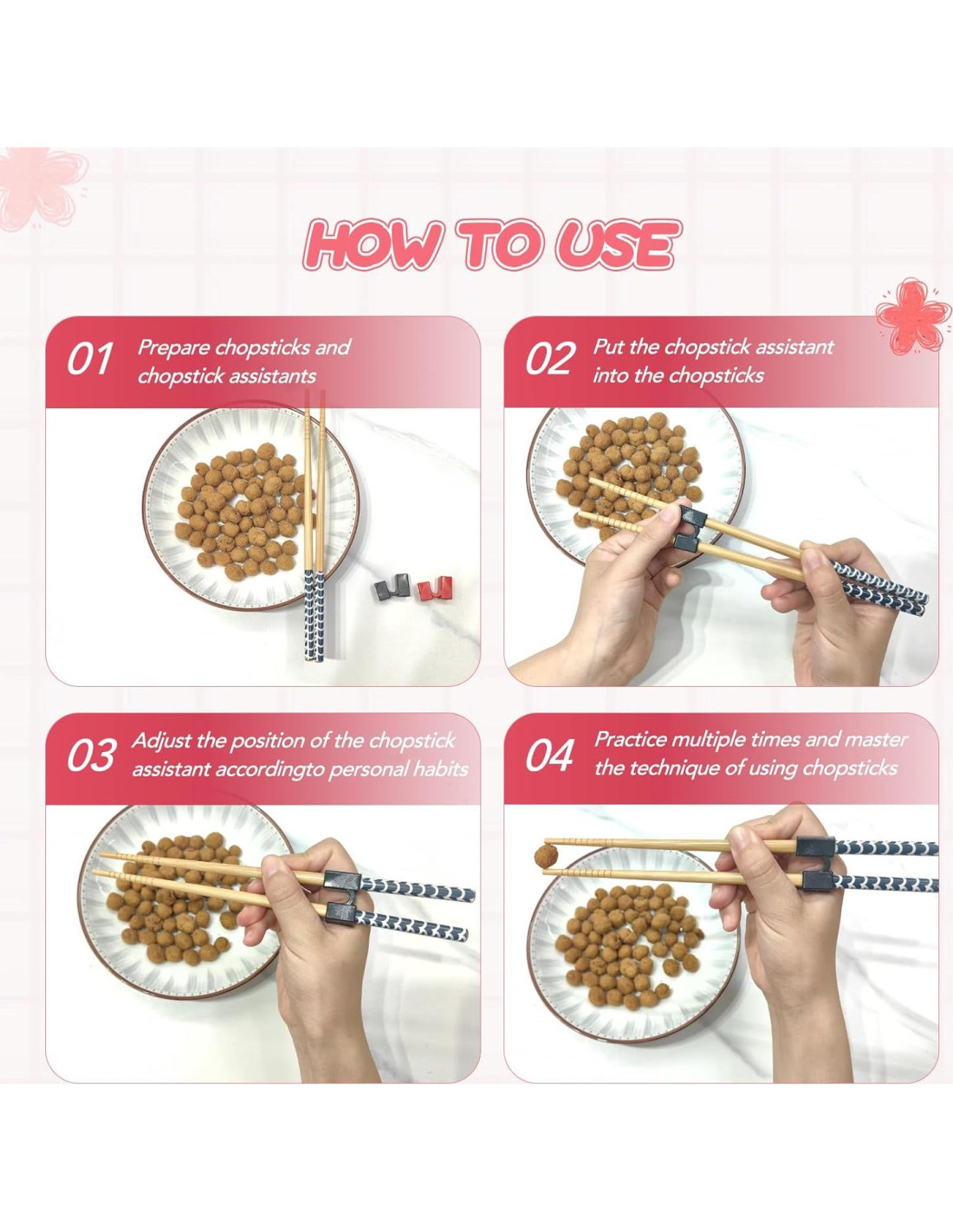 HOW TO USE

01 Prepare chopsticks and chopstick assistants

02 Put the chopstick assistant into the chopsticks

03 Adjust the position of the chopstick assistant accordingto personal habits

04 Practice multiple times and master the technique of using chopsticks