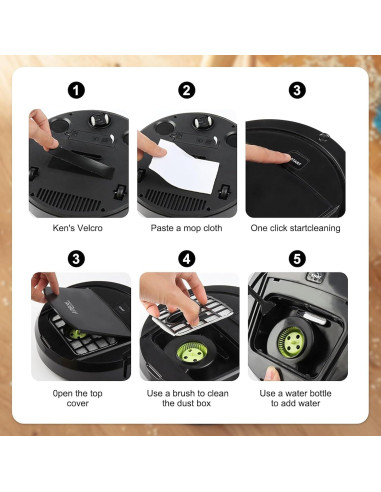 1

Ken's Velcro

2

Paste a mop cloth

3

START

One click startcleaning

3

0pen the top cover

4

Use a brush to clean the dust box

5

Use a water bottle to add water