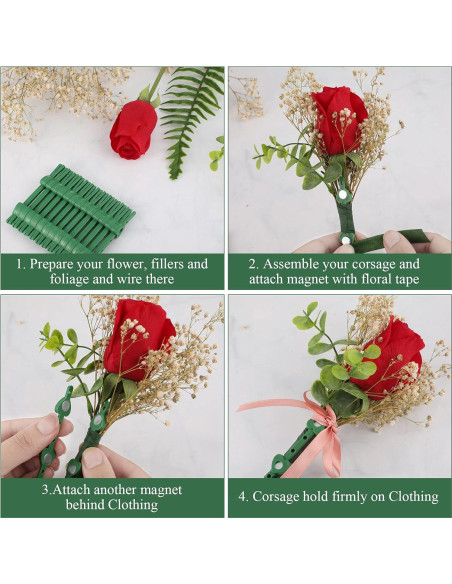 1. Prepare your flower, fillers and foliage and wire there

2. Assemble your corsage and attach magnet with floral tape

3.Attach another magnet behind Clothing

4. Corsage hold firmly on Clothing