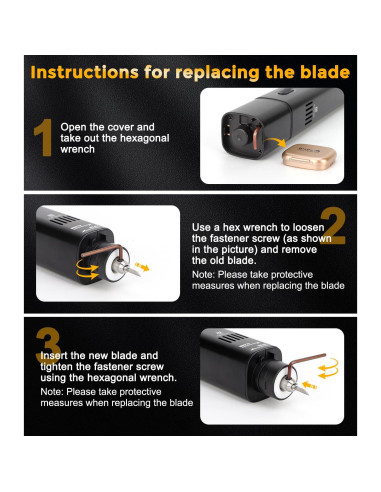 Instructions for replacing the blade

1
Open the cover and take out the hexagonal wrench

2
Use a hex wrench to loosen the fastener screw (as shown in the picture) and remove the old blade.
Note: Please take protective measures when replacing the blade

3
Insert the new blade and tighten the fastener screw using the hexagonal wrench.
Note: Please take protective measures when replacing the blade