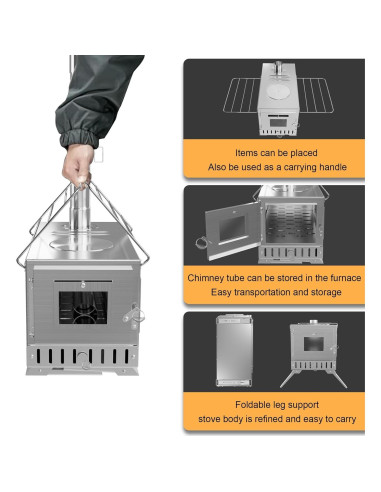 Items can be placed
Also be used as a carrying handle

Chimney tube can be stored in the furnace
Easy transportation and storage

Foldable leg support
stove body is refined and easy to carry