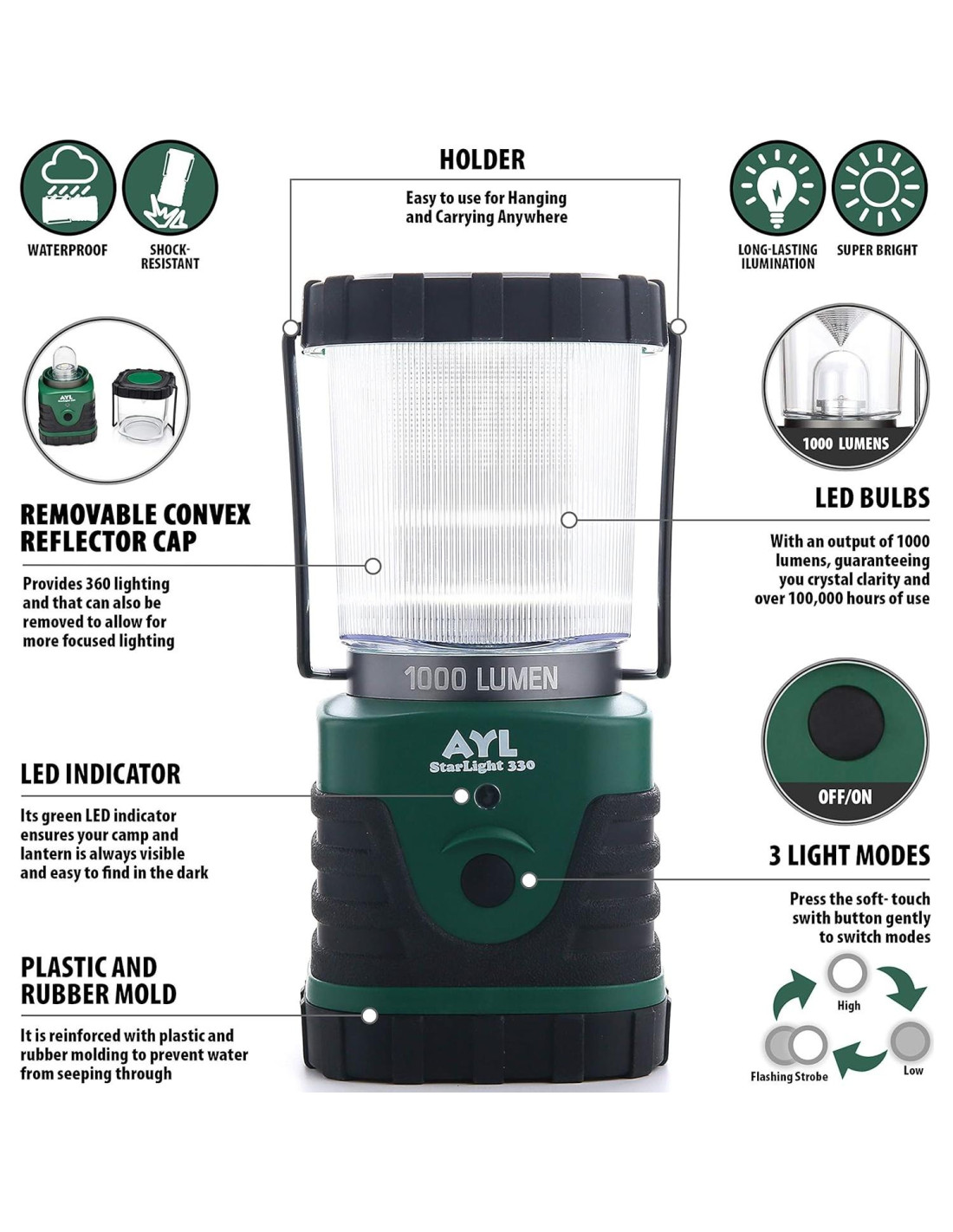 WATERPROOF

SHOCK-RESISTANT

HOLDER

Easy to use for Hanging and Carrying Anywhere

LONG-LASTING ILUMINATION

SUPER BRIGHT

1000 LUMENS

REMOVABLE CONVEX REFLECTOR CAP

Provides 360 lighting and that can also be removed to allow for more focused lighting

LED BULBS

With an output of 1000 lumens, guaranteeing you crystal clarity and over 100,000 hours of use

1000 LUMEN

AYL
StarLight 330

LED INDICATOR

Its green LED indicator ensures your camp and lantern is always visible and easy to find in the dark

OFF/ON

3 LIGHT MODES

Press the soft- touch swith button gently to switch modes

High

Flashing Strobe

Low

PLASTIC AND RUBBER MOLD

It is reinforced with plastic and rubber molding to prevent water from seeping through