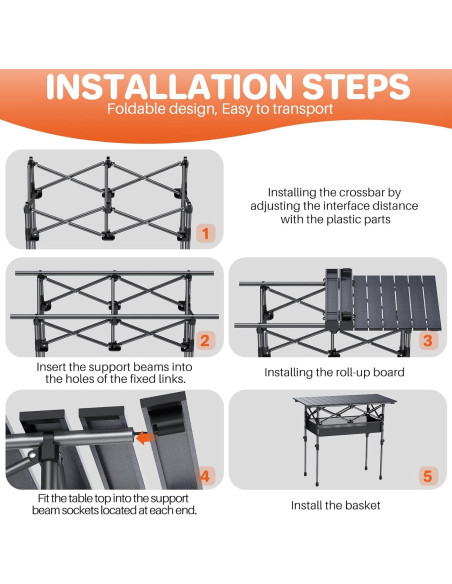 INSTALLATION STEPS
Foldable design, Easy to transport

1

Installing the crossbar by adjusting the interface distance with the plastic parts

2

Insert the support beams into the holes of the fixed links.

3

Installing the roll-up board

4

Fit the table top into the support beam sockets located at each end.

5

Install the basket