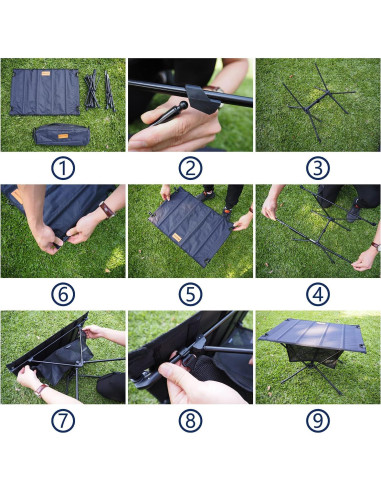 ①

②

③

⑥

⑤

④

⑦

⑧

⑨