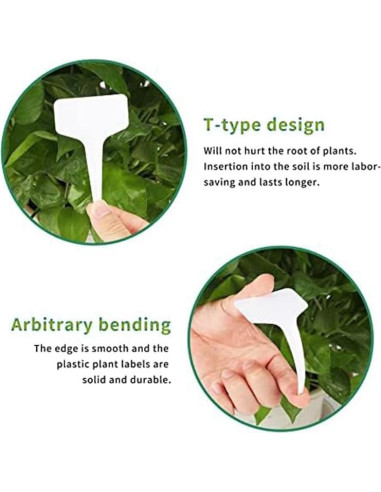 T-type design

Will not hurt the root of plants. Insertion into the soil is more labor-saving and lasts longer.

Arbitrary bending

The edge is smooth and the plastic plant labels are solid and durable.