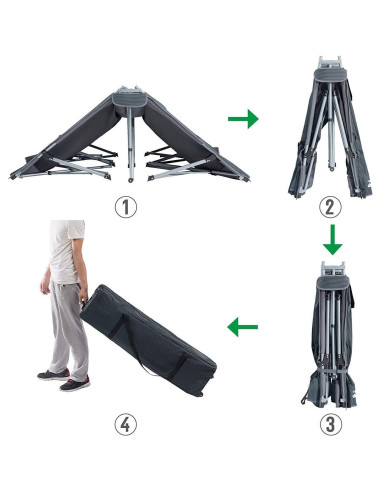 1

2

4

3