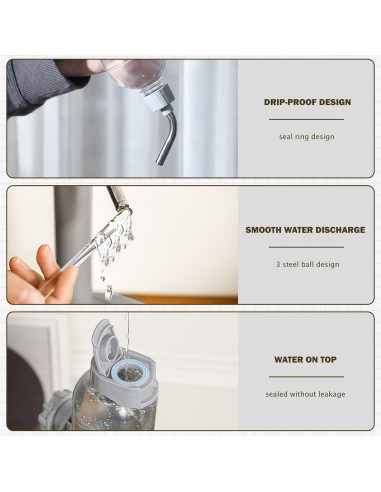 DRIP-PROOF DESIGN

seal ring design

SMOOTH WATER DISCHARGE

3 steel ball design

WATER ON TOP

sealed without leakage