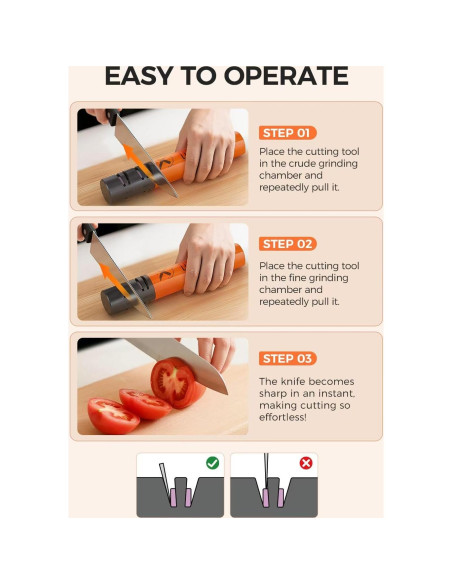 EASY TO OPERATE

STEP 01

Place the cutting tool in the crude grinding chamber and repeatedly pull it.

STEP 02

Place the cutting tool in the fine grinding chamber and repeatedly pull it.

STEP 03

The knife becomes sharp in an instant, making cutting so effortless!