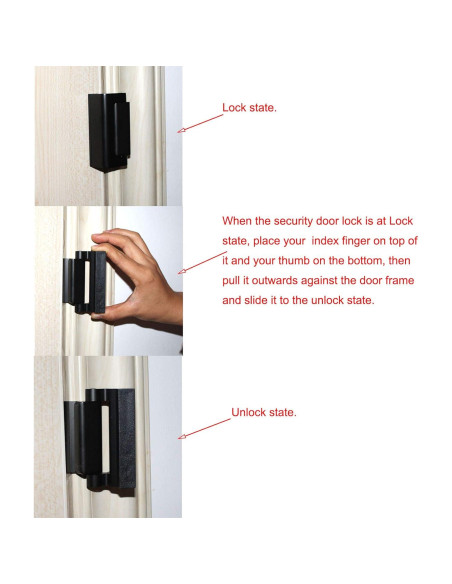 Lock state.

When the security door lock is at Lock state, place your index finger on top of it and your thumb on the bottom, then pull it outwards against the door frame and slide it to the unlock state.

Unlock state.