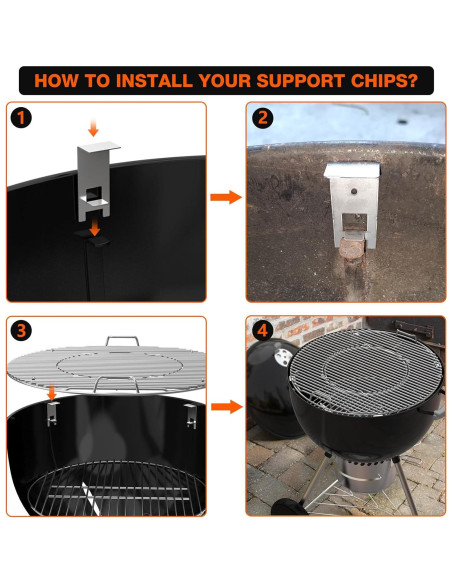 HOW TO INSTALL YOUR SUPPORT CHIPS?

1

2

3

4