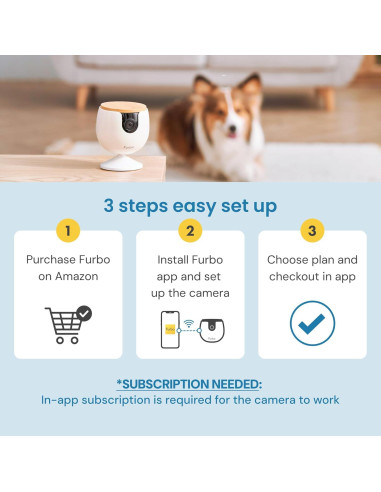 Furbo

3 steps easy set up

1
Purchase Furbo on Amazon

2
Install Furbo app and set up the camera

Furbo

Furbo

3
Choose plan and checkout in app

*SUBSCRIPTION NEEDED:
In-app subscription is required for the camera to work