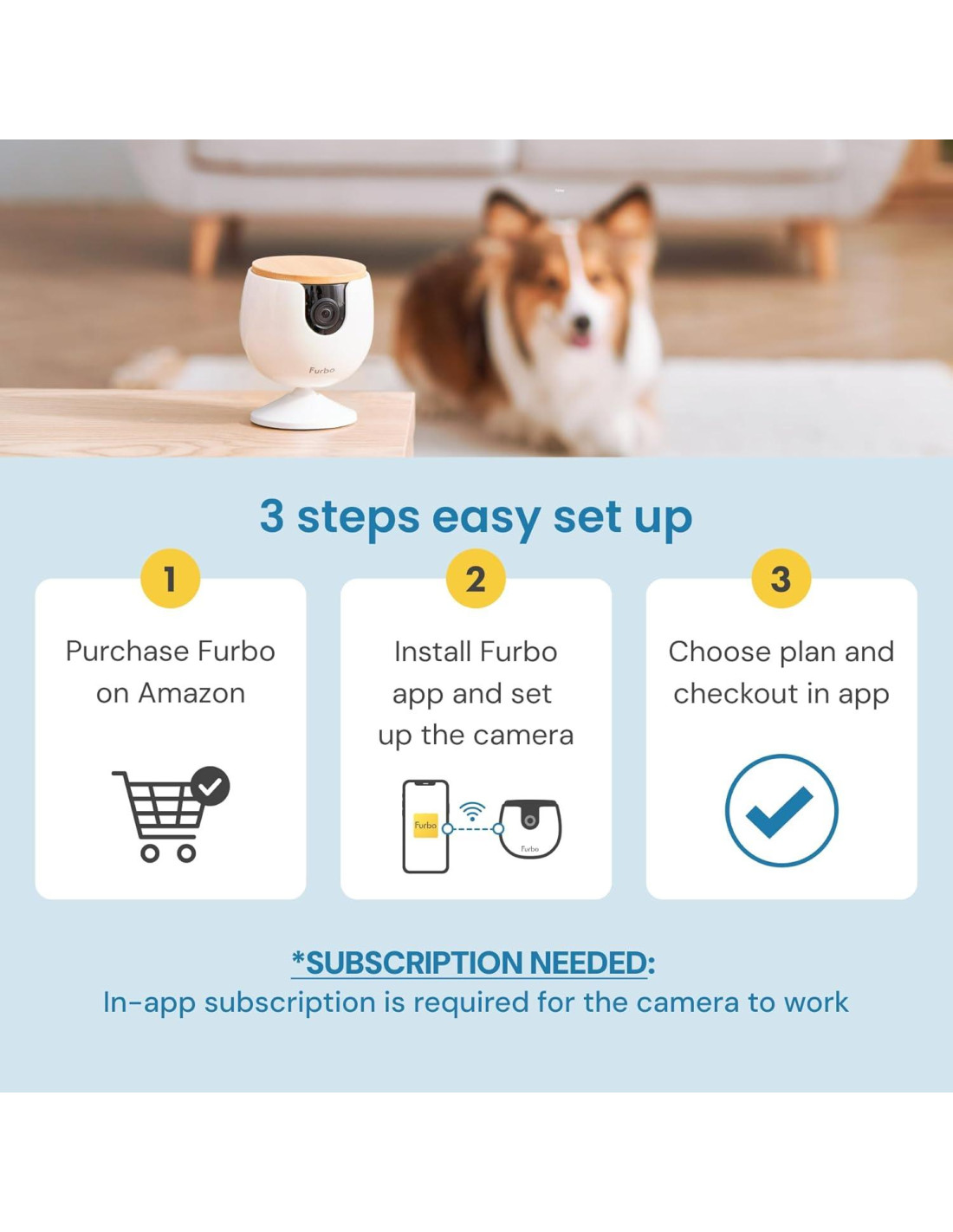 Furbo

3 steps easy set up

1

Purchase Furbo on Amazon

2

Install Furbo app and set up the camera

Furbo

Furbo

3

Choose plan and checkout in app

*SUBSCRIPTION NEEDED:
In-app subscription is required for the camera to work