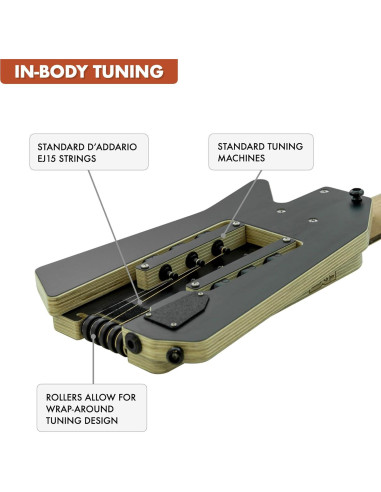 IN-BODY TUNING

STANDARD D'ADDARIO EJ15 STRINGS

STANDARD TUNING MACHINES

ROLLERS ALLOW FOR WRAP-AROUND TUNING DESIGN