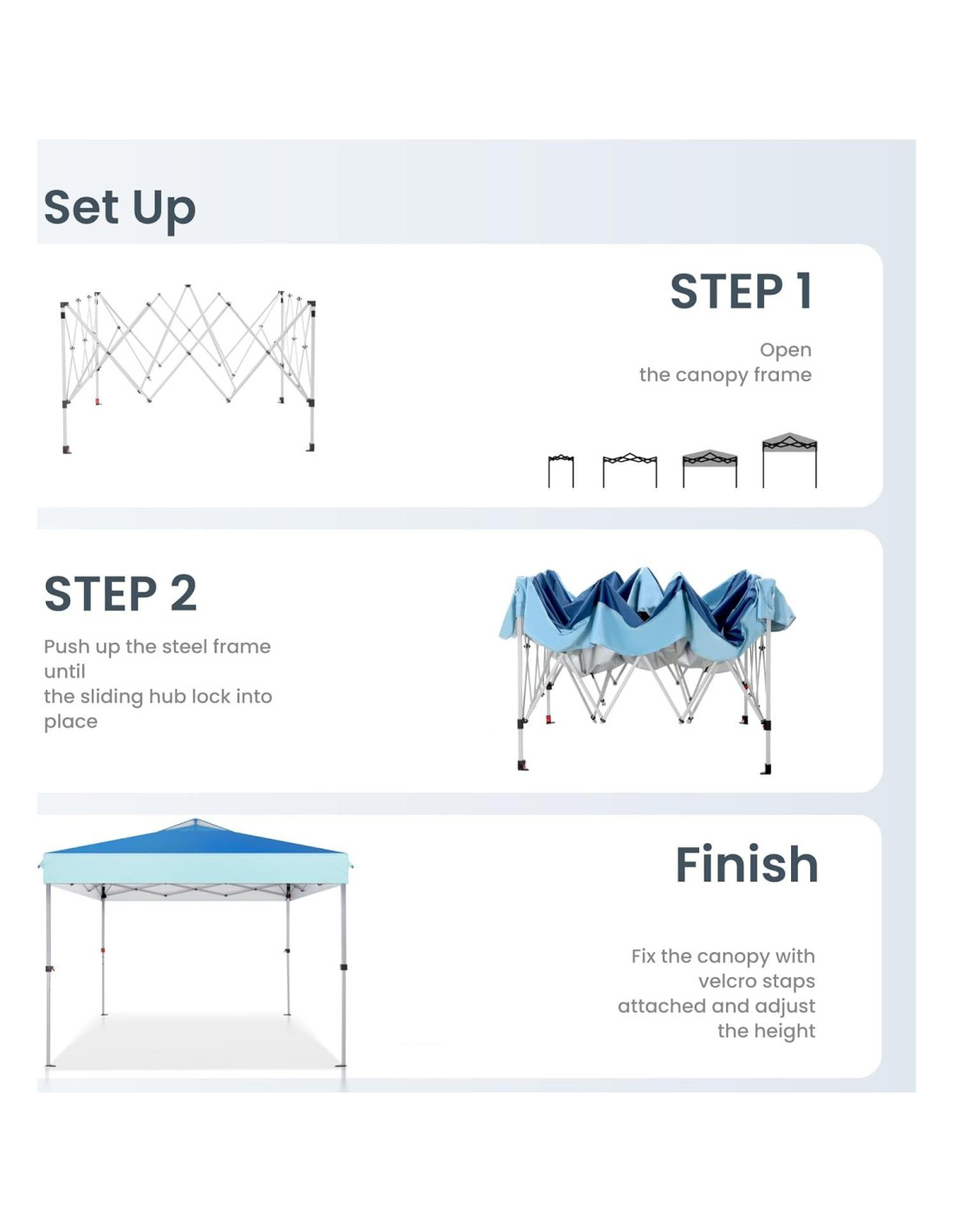 Set Up

STEP 1

Open
the canopy frame

STEP 2

Push up the steel frame until
the sliding hub lock into place

Finish

Fix the canopy with velcro staps attached and adjust the height