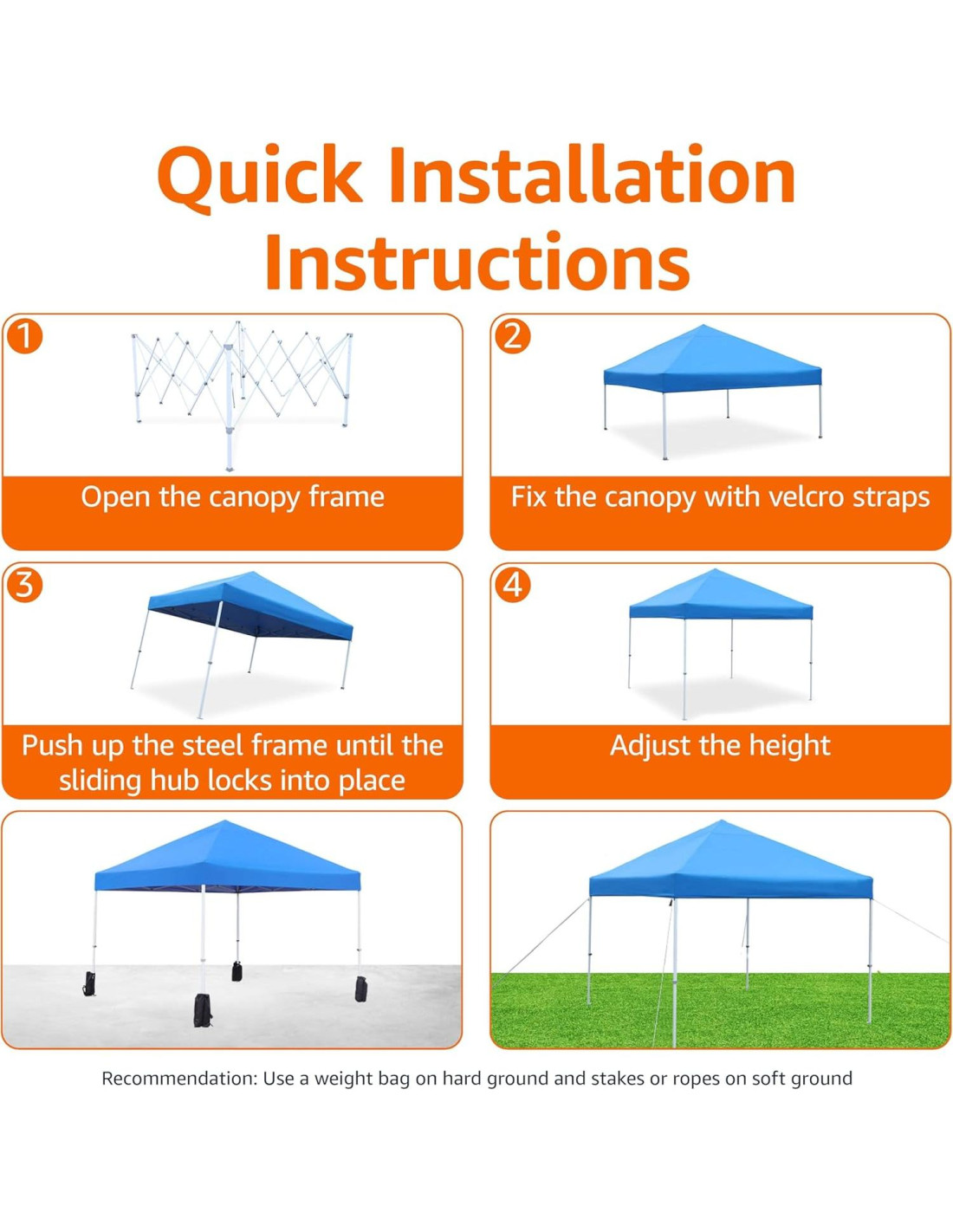 Quick Installation Instructions

1
Open the canopy frame

2
Fix the canopy with velcro straps

3
Push up the steel frame until the sliding hub locks into place

4
Adjust the height

Recommendation: Use a weight bag on hard ground and stakes or ropes on soft ground