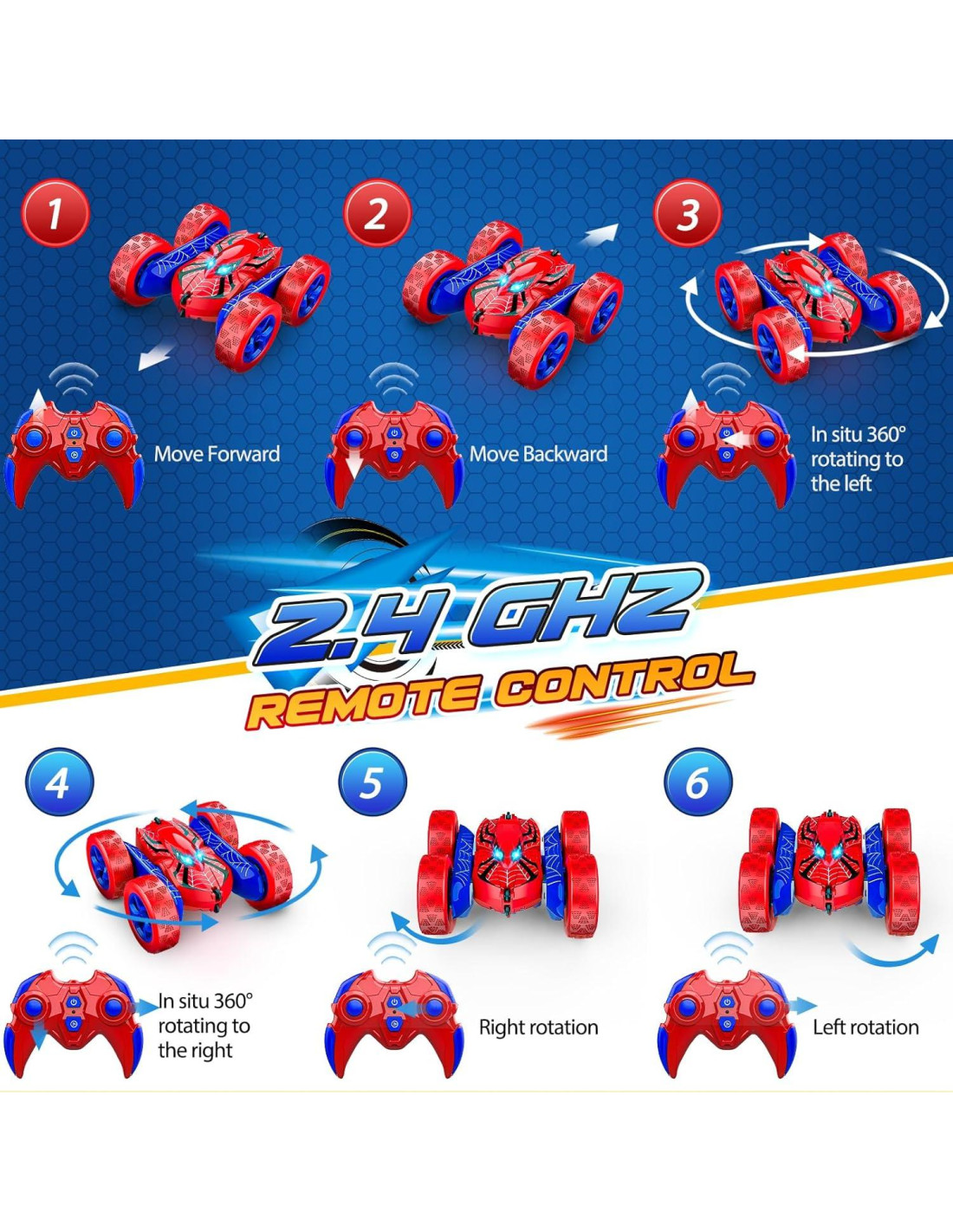 1

Move Forward

2

Move Backward

3

In situ 360° rotating to the left

2.4 GHZ
REMOTE CONTROL

4

In situ 360° rotating to the right

5

Right rotation

6

Left rotation