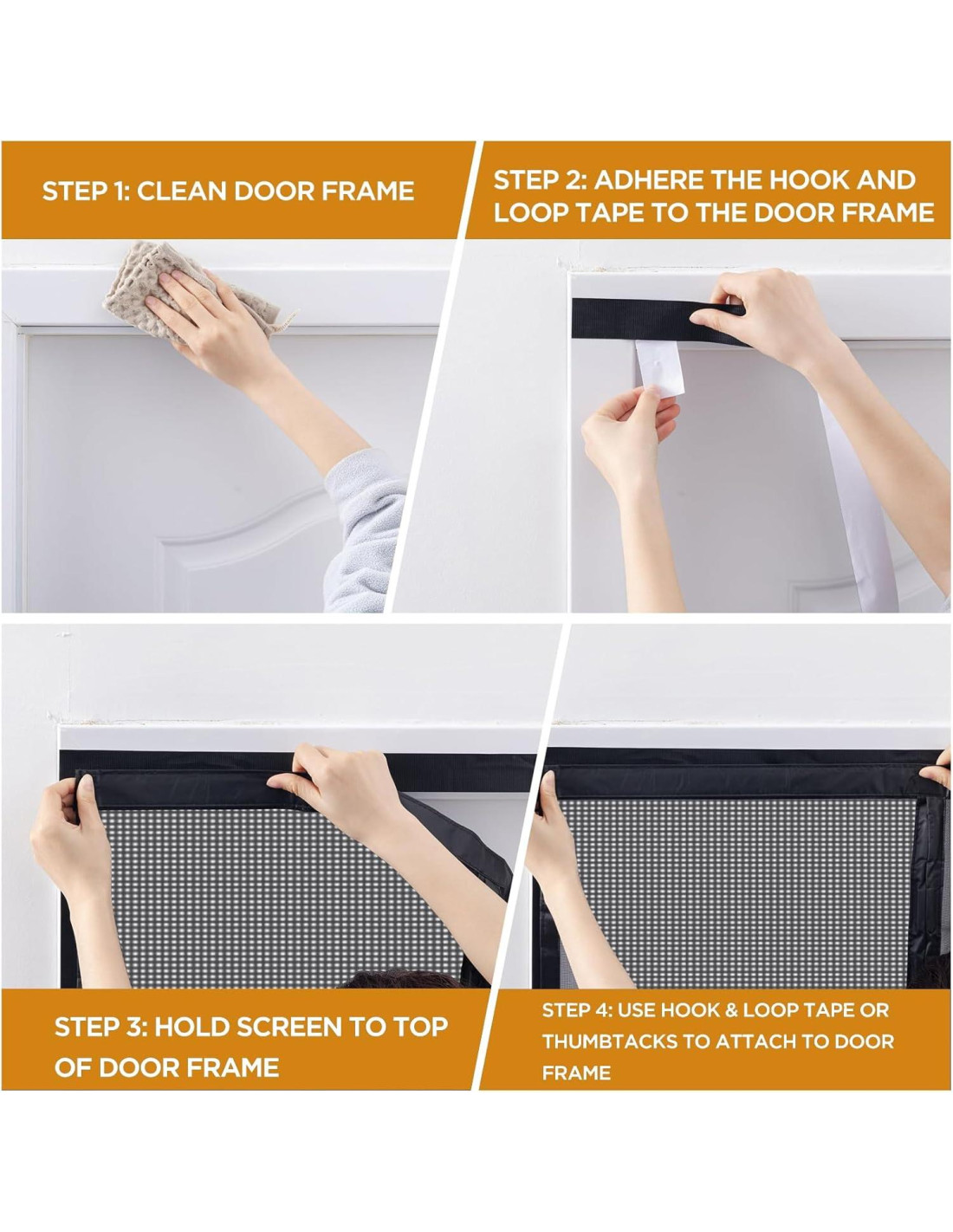 STEP 1: CLEAN DOOR FRAME

STEP 2: ADHERE THE HOOK AND LOOP TAPE TO THE DOOR FRAME

STEP 3: HOLD SCREEN TO TOP OF DOOR FRAME

STEP 4: USE HOOK & LOOP TAPE OR THUMBTACKS TO ATTACH TO DOOR FRAME