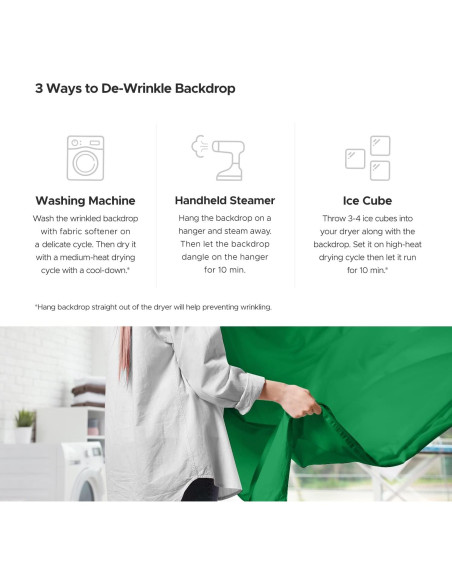 3 Ways to De-Wrinkle Backdrop

Washing Machine
Wash the wrinkled backdrop with fabric softener on a delicate cycle. Then dry it with a medium-heat drying cycle with a cool-down.*

Handheld Steamer
Hang the backdrop on a hanger and steam away. Then let the backdrop dangle on the hanger for 10 min.

Ice Cube
Throw 3-4 ice cubes into your dryer along with the backdrop. Set it on high-heat drying cycle then let it run for 10 min.*

*Hang backdrop straight out of the dryer will help preventing wrinkling.