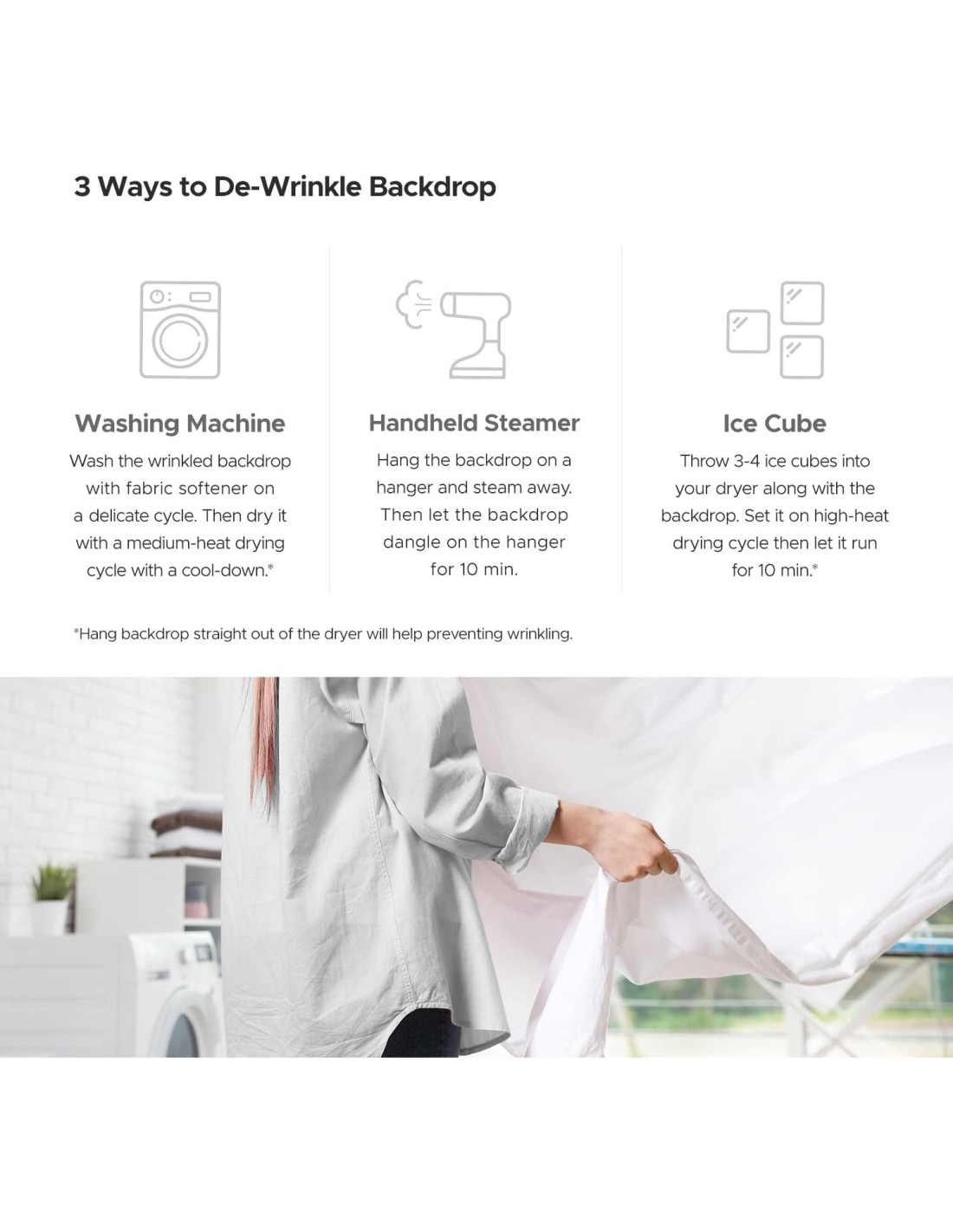 3 Ways to De-Wrinkle Backdrop

Washing Machine

Wash the wrinkled backdrop with fabric softener on a delicate cycle. Then dry it with a medium-heat drying cycle with a cool-down.*

Handheld Steamer

Hang the backdrop on a hanger and steam away. Then let the backdrop dangle on the hanger for 10 min.

Ice Cube

Throw 3-4 ice cubes into your dryer along with the backdrop. Set it on high-heat drying cycle then let it run for 10 min.*

*Hang backdrop straight out of the dryer will help preventing wrinkling.