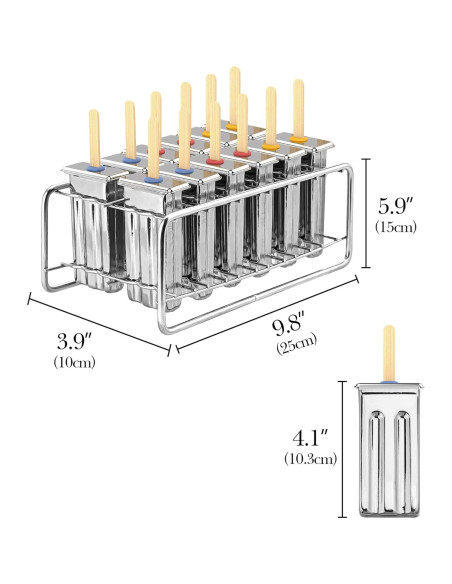 5.9″
(15cm)

3.9″
(10cm)

9.8″
(25cm)

4.1″
(10.3cm)