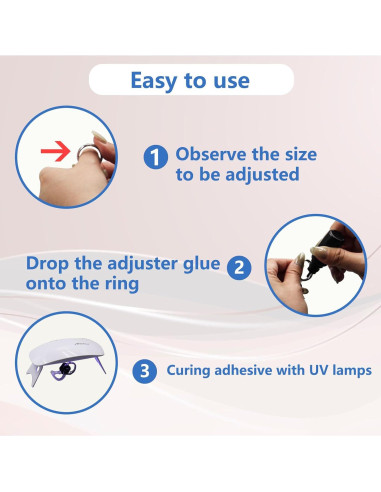 Easy to use

1 Observe the size to be adjusted

Drop the adjuster glue onto the ring 2

3 Curing adhesive with UV lamps