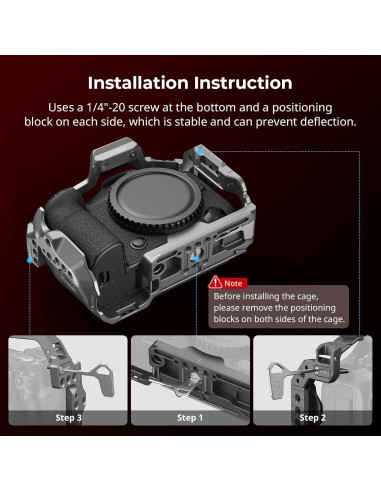 Installation Instruction

Uses a 1/4"-20 screw at the bottom and a positioning block on each side, which is stable and can prevent deflection.

Note

Before installing the cage, please remove the positioning blocks on both sides of the cage.

Step 3

Step 1

Step 2