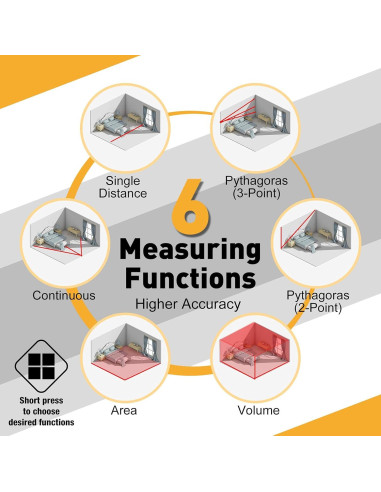 Single Distance

Pythagoras (3-Point)

6 Measuring Functions

Higher Accuracy

Continuous

Pythagoras (2-Point)

Area

Volume

Short press to choose desired functions