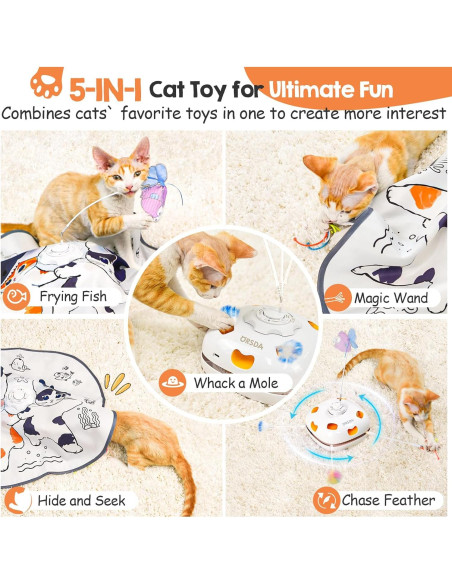 5-IN-1 Cat Toy for Ultimate Fun

Combines cats` favorite toys in one to create more interest

Frying Fish

Magic Wand

ORSDA

Whack a Mole

Hide and Seek

Chase Feather