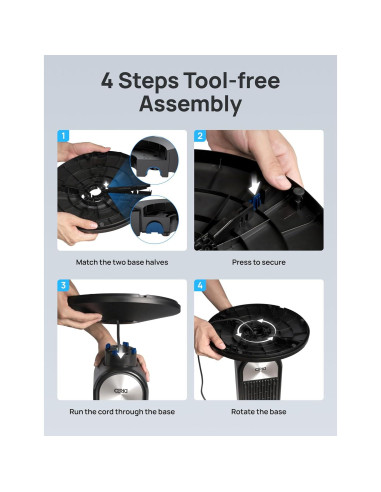 4 Steps Tool-free Assembly

1

Match the two base halves

2

Press to secure

3

Run the cord through the base

4

Rotate the base