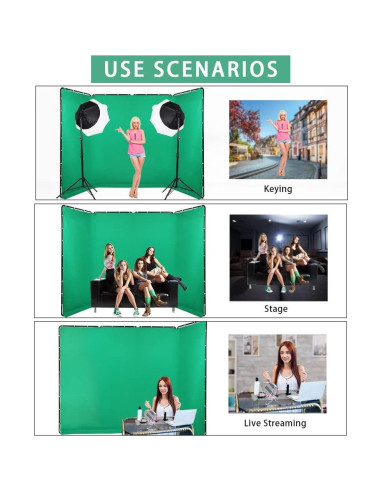 USE SCENARIOS

Keying

Stage

Live Streaming