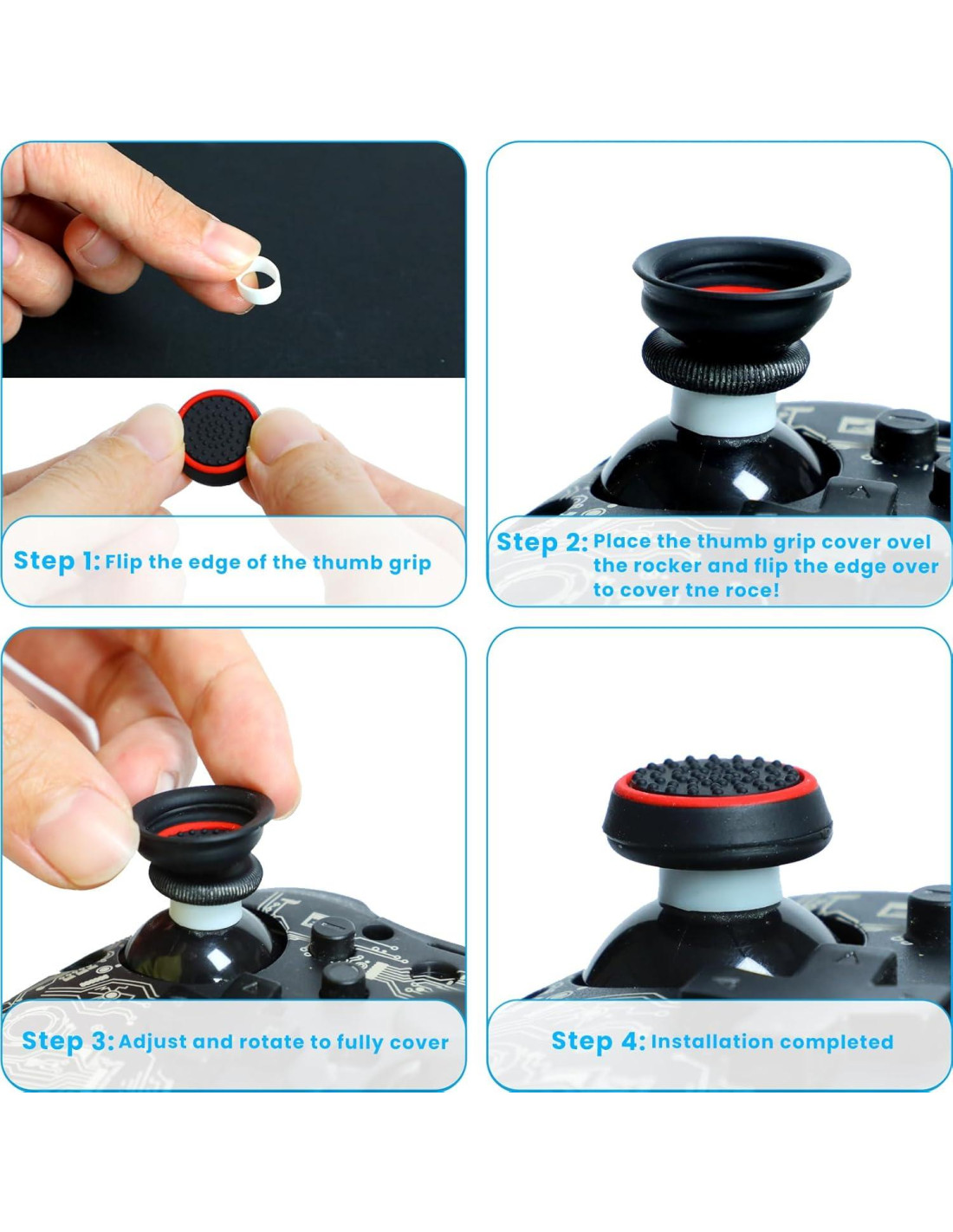 Step 1: Flip the edge of the thumb grip

Step 2: Place the thumb grip cover ovel the rocker and flip the edge over to cover tne roce!

Step 3: Adjust and rotate to fully cover

Step 4: Installation completed