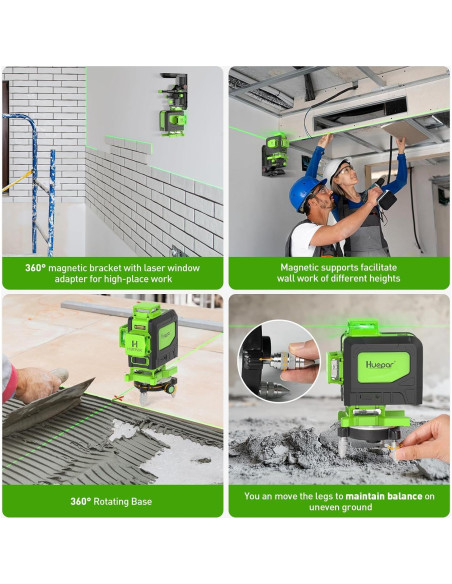 360° magnetic bracket with laser window adapter for high-place work

Magnetic supports facilitate wall work of different heights

H
Huepar

360° Rotating Base

Huepar

You an move the legs to maintain balance on uneven ground