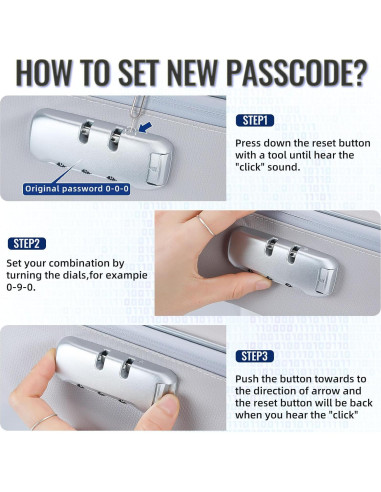 HOW TO SET NEW PASSCODE?

Original password 0-0-0

STEP1

Press down the reset button with a tool until hear the "click" sound.

STEP2

Set your combination by turning the dials,for exampie 0-9-0.

STEP3

Push the button towards to the direction of arrow and the reset button will be back when you hear the "click"