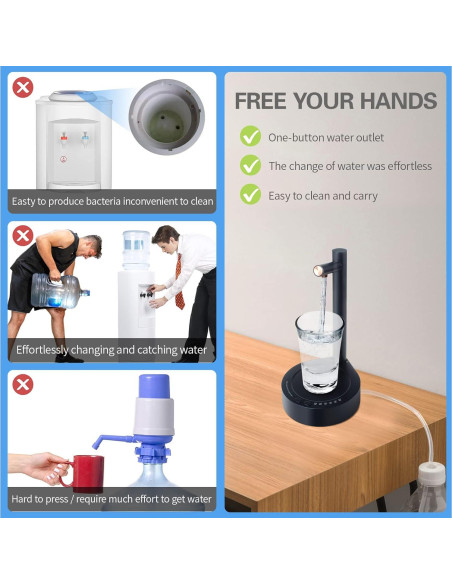 Easty to produce bacteria inconvenient to clean

Effortlessly changing and catching water

Hard to press / require much effort to get water

FREE YOUR HANDS

One-button water outlet

The change of water was effortless

Easy to clean and carry