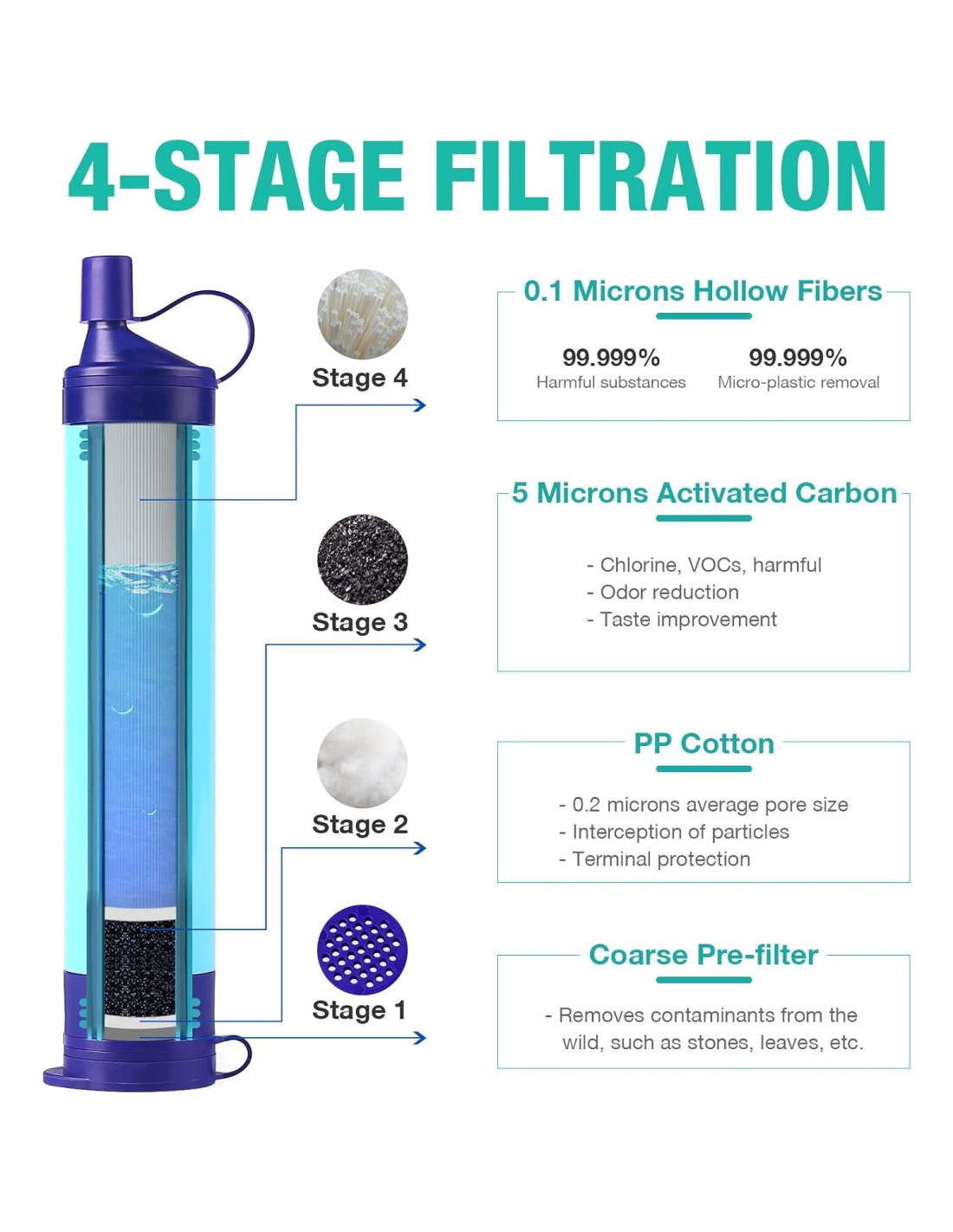 4-STAGE FILTRATION

Stage 4

0.1 Microns Hollow Fibers

99.999%
Harmful substances

99.999%
Micro-plastic removal

Stage 3

5 Microns Activated Carbon

- Chlorine, VOCs, harmful
- Odor reduction
- Taste improvement

Stage 2

PP Cotton

- 0.2 microns average pore size
- Interception of particles
- Terminal protection

Stage 1

Coarse Pre-filter

- Removes contaminants from the wild, such as stones, leaves, etc.