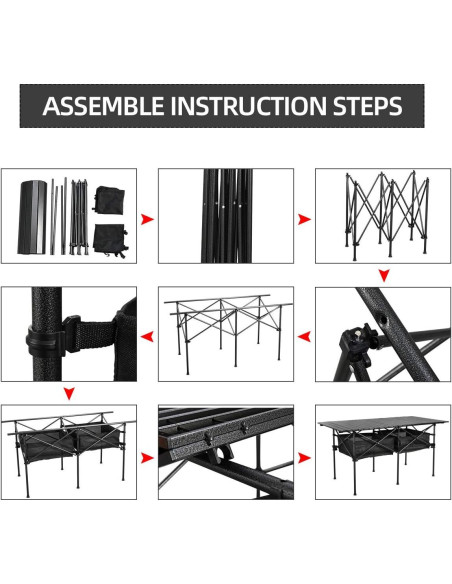 ASSEMBLE INSTRUCTION STEPS