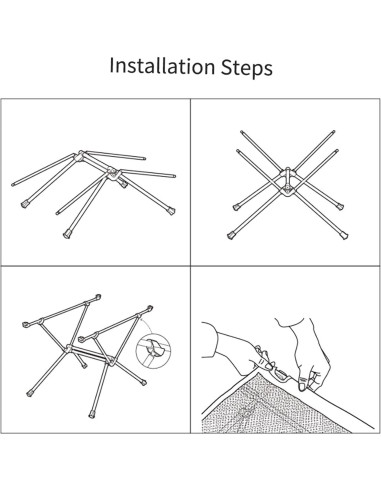 Installation Steps