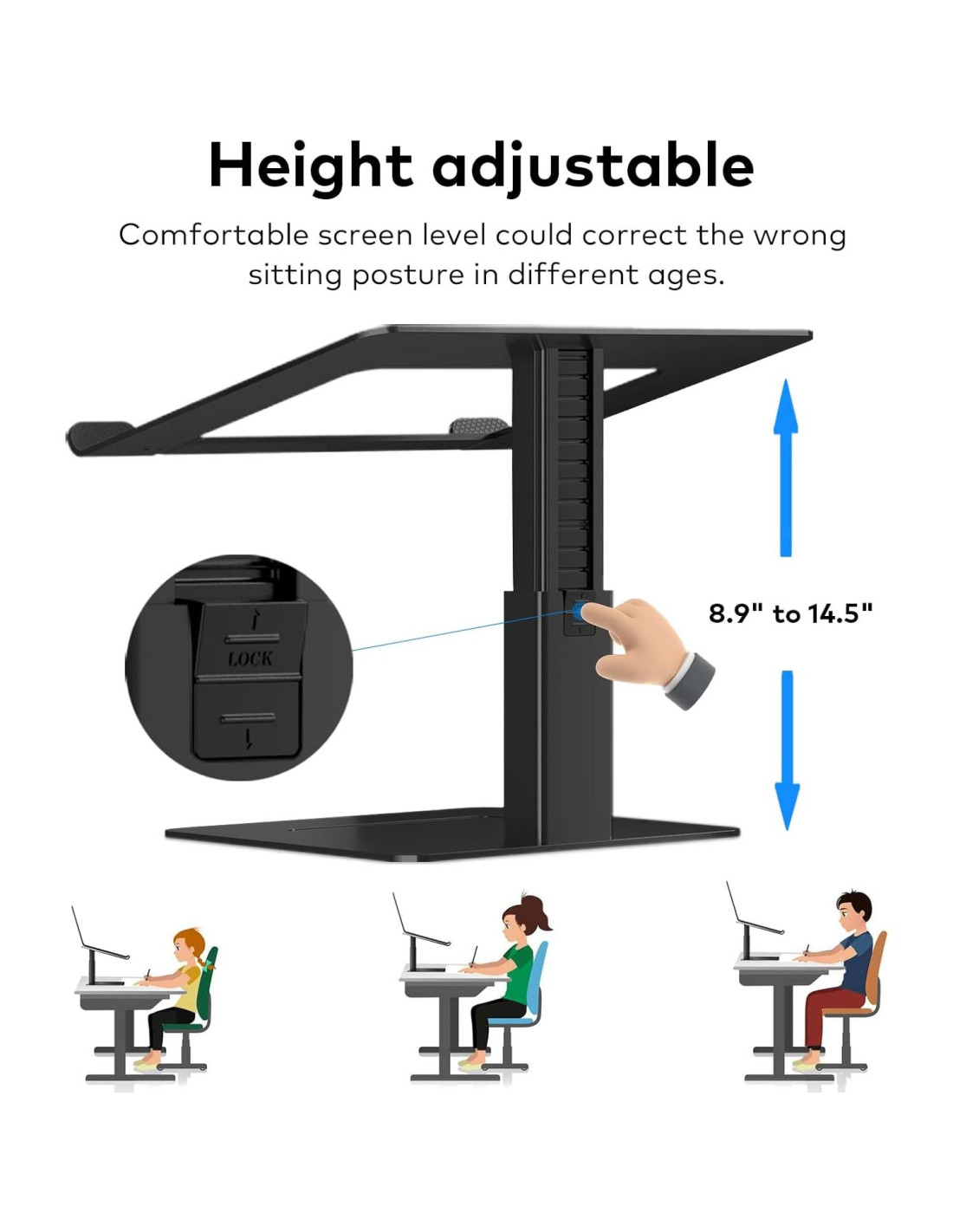 Height adjustable

Comfortable screen level could correct the wrong sitting posture in different ages.

LOCK

8.9" to 14.5"