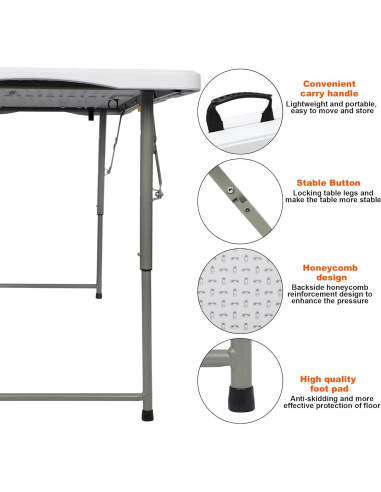 Convenient carry handle

Lightweight and portable, easy to move and store

Stable Button

Locking table legs and make the table more stable

Honeycomb design

Backside honeycomb reinforcement design to enhance the pressure

High quality foot pad

Anti-skidding and more effective protection of floor