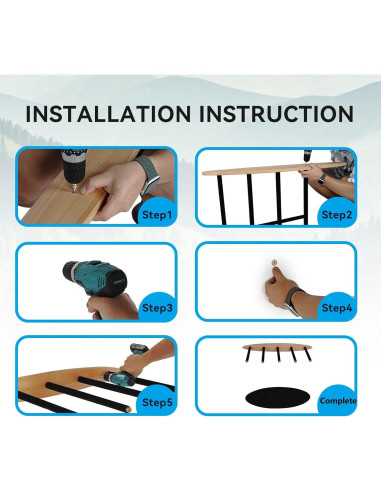 INSTALLATION INSTRUCTION

Step1

Step2

Step3

Step4

Step5

Complete