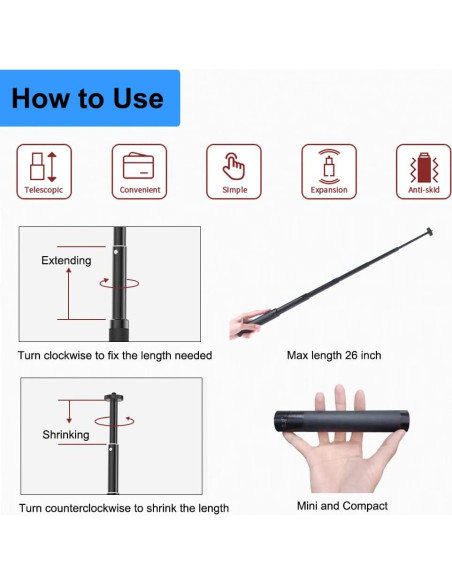 How to Use

Telescopic

Convenient

Simple

Expansion

Anti-skid

Extending

Turn clockwise to fix the length needed

Max length 26 inch

Shrinking

Turn counterclockwise to shrink the length

Mini and Compact