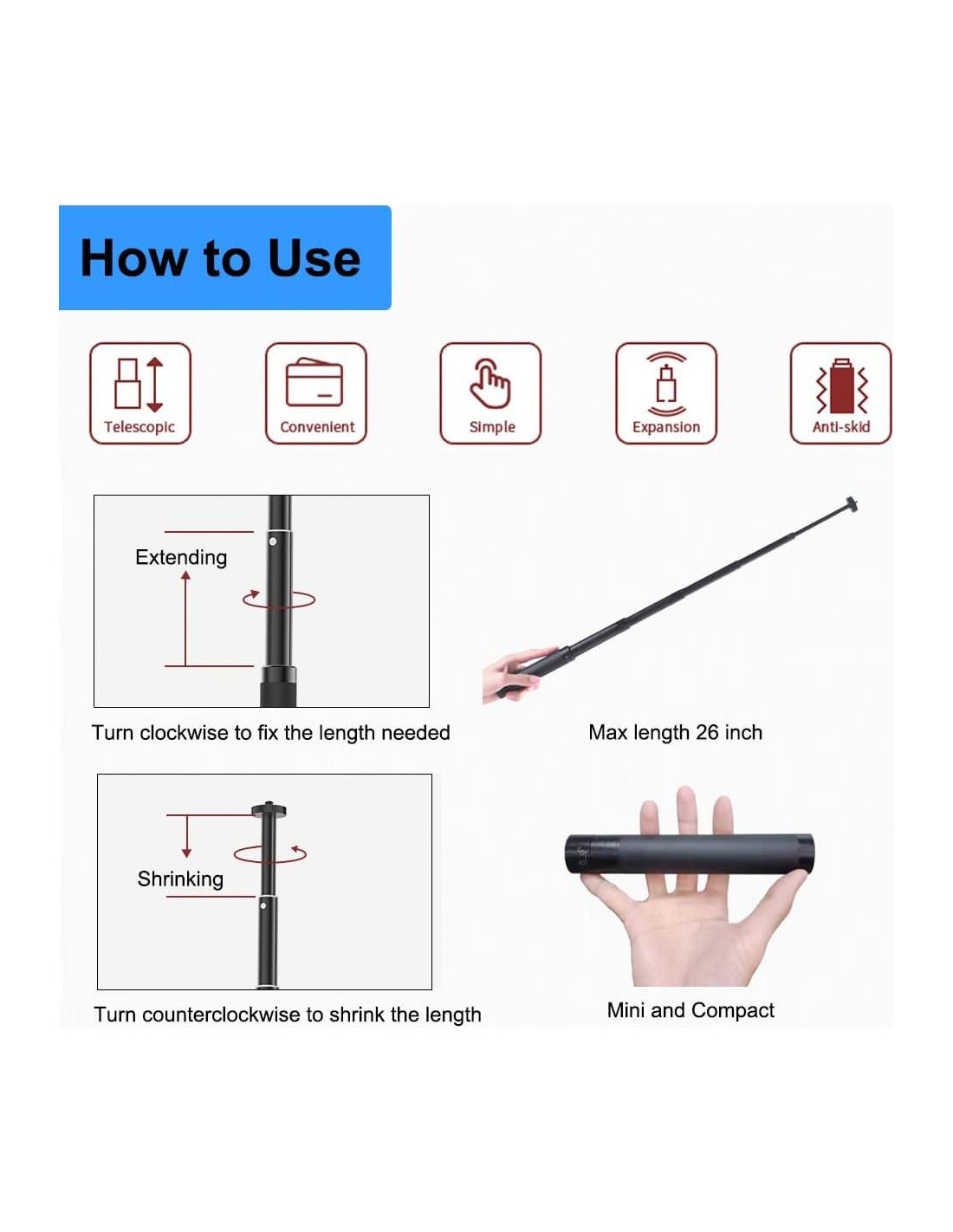 How to Use

Telescopic

Convenient

Simple

Expansion

Anti-skid

Extending

Turn clockwise to fix the length needed

Max length 26 inch

Shrinking

Turn counterclockwise to shrink the length

Mini and Compact