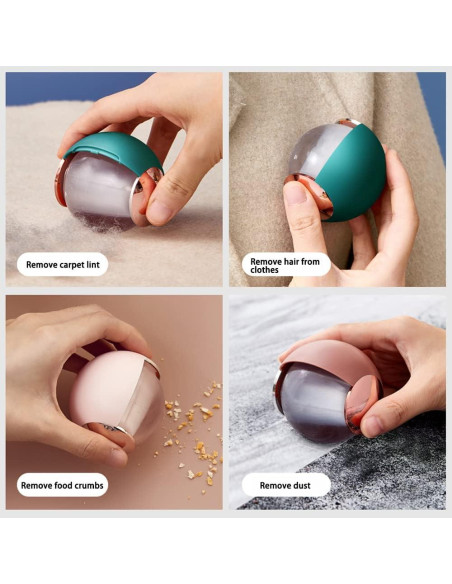 Remove carpet lint

Remove hair from clothes

Remove food crumbs

Remove dust